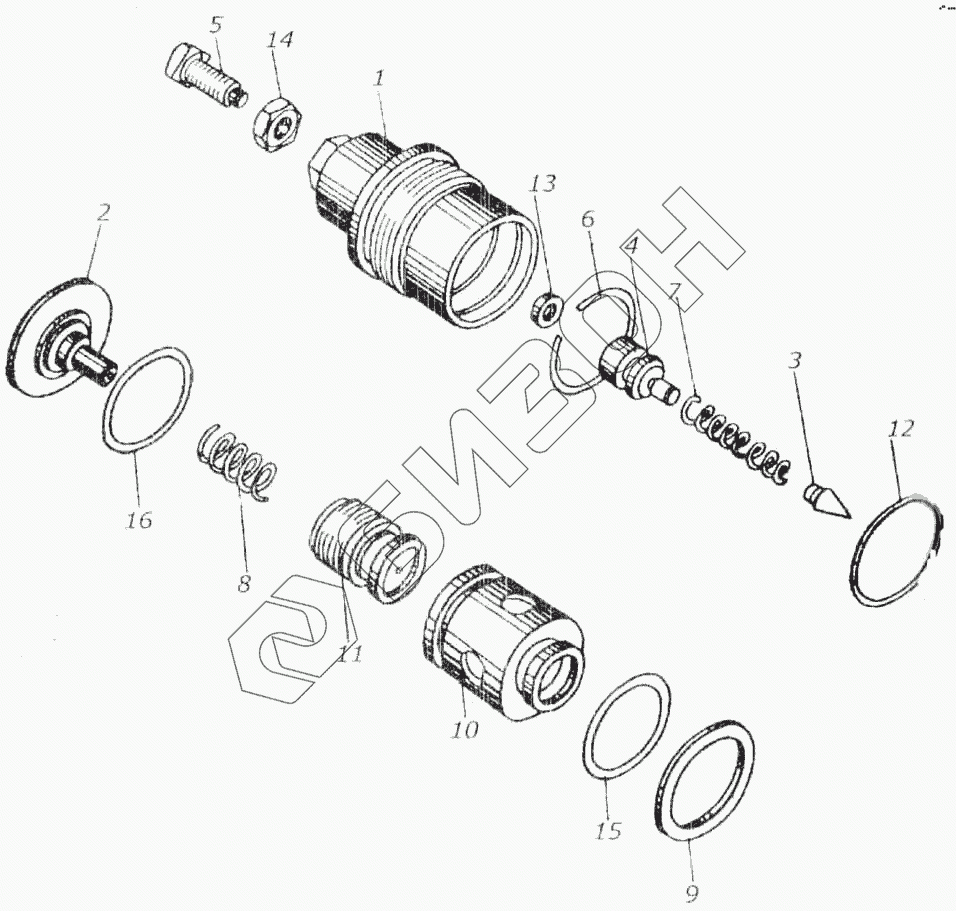 5
14
1
2
13
6
4
7
3
12
16
8
11
10
15
9
БИЗОН