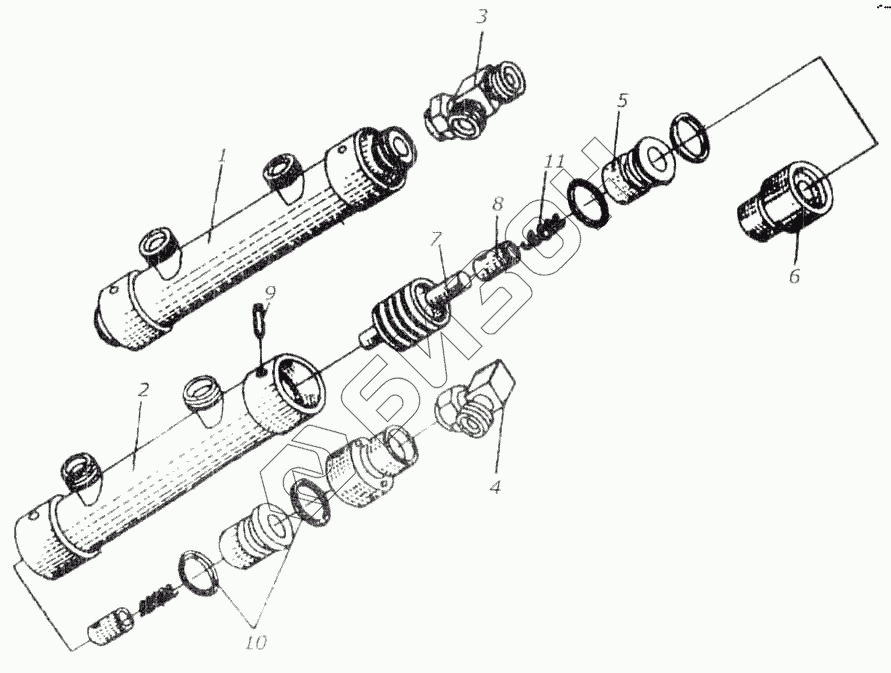 3
1
5
11
8
7
6
9
2
4
10
БИЗОН