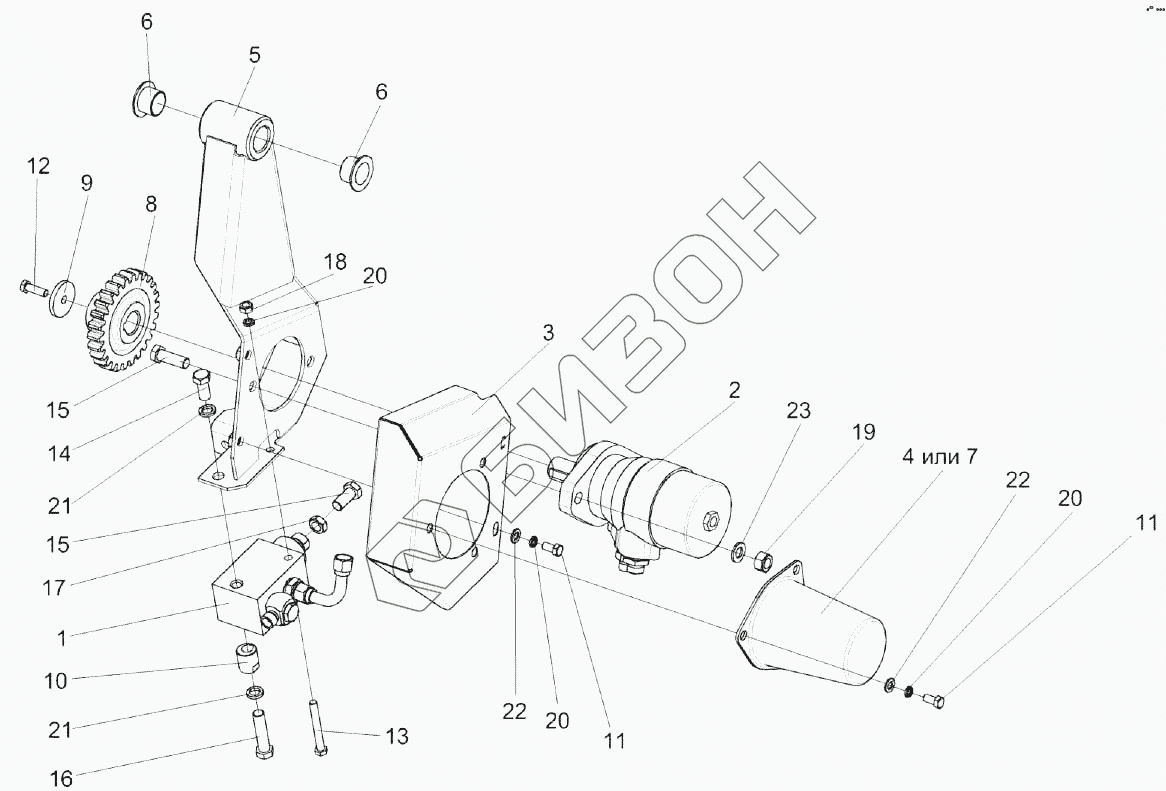 6
5
6
12
9
8
18
20
3
2
23
19
4 или 7
22
20
11
15
14
21
15
17
1
10
21
16
13
22
20
11
БИЗОН