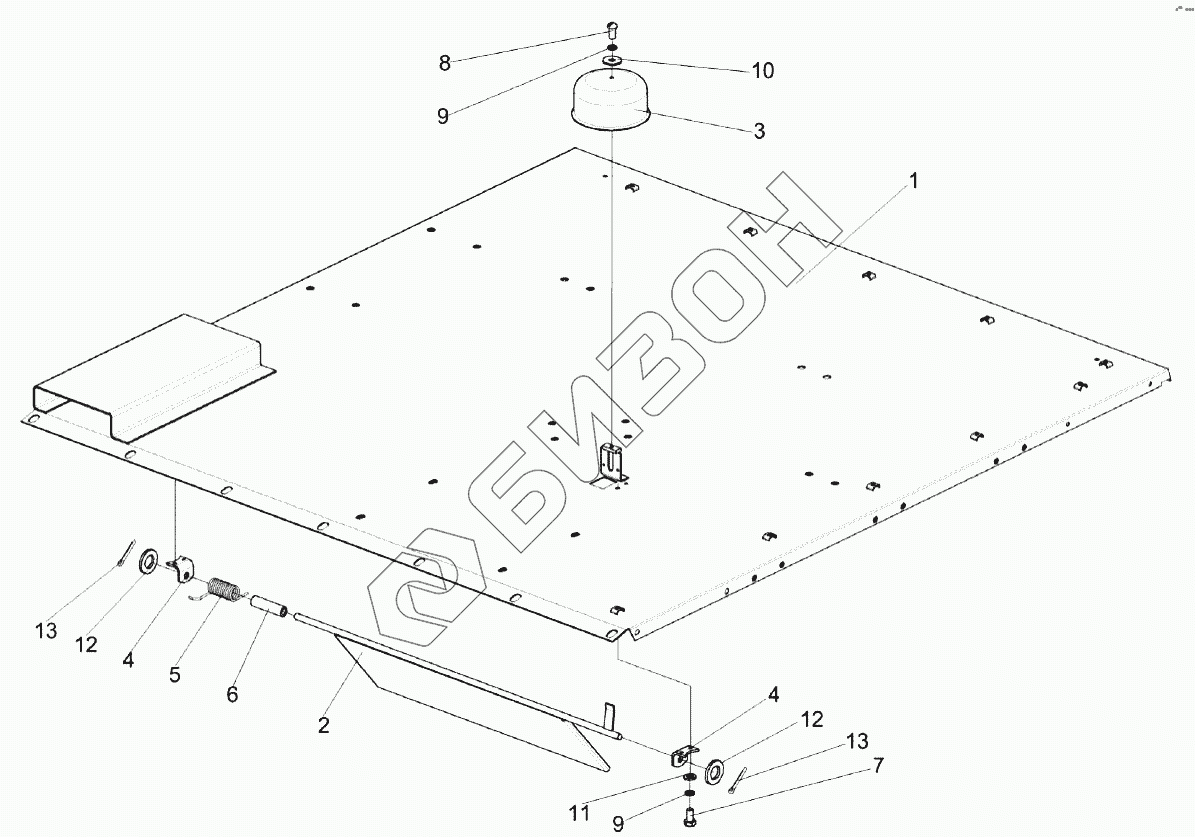 8
10
9
3
1
БИЗОН
13
12
4
5
6
2
4
12
13
7
11
9