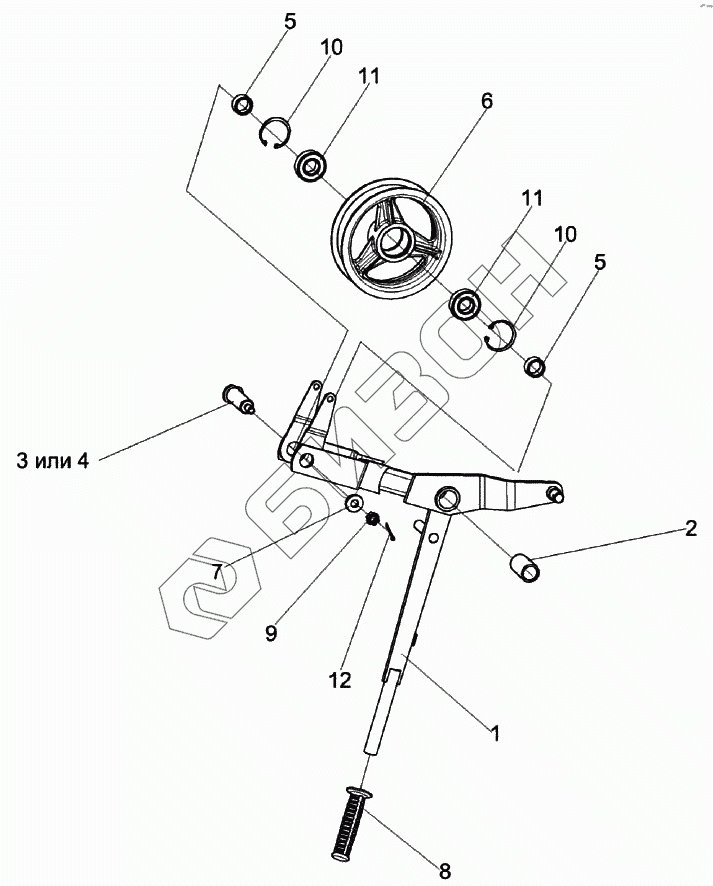 5
10
11
6
11
10
5
3 или 4
2
7
9
12
1
8
БИЗОН