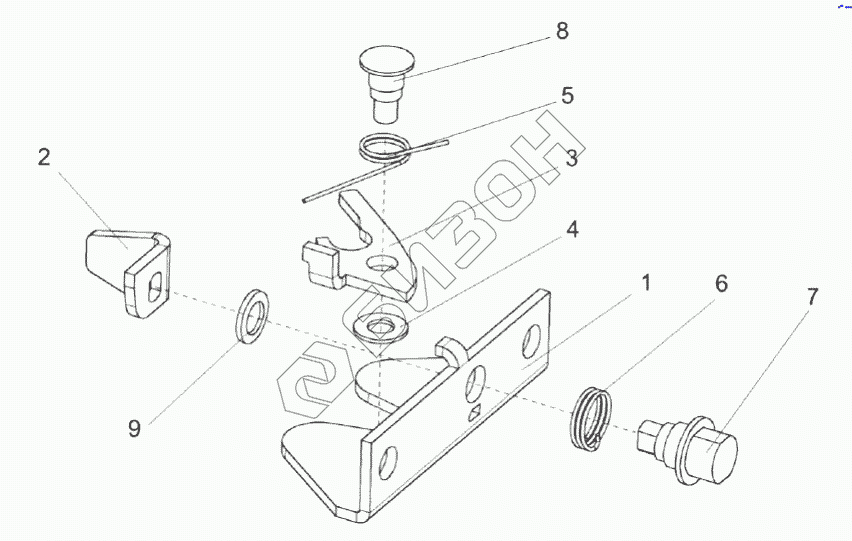 8
5
2
3
4
1
6
7
9
БИЗОН