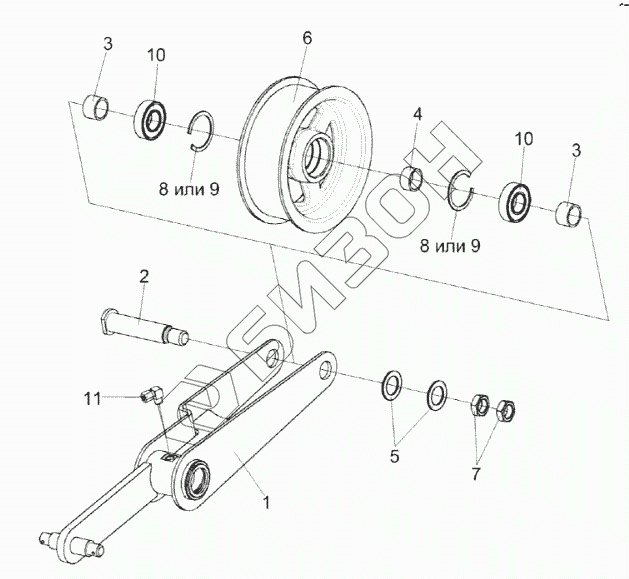 3
10
6
8 или 9
4
10
3
8 или 9
БИЗОН
2
11
5
7
1