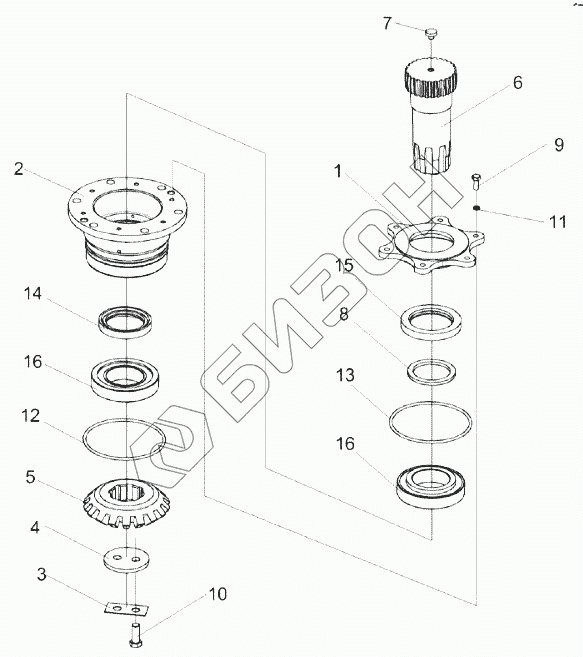 7
6
9
2
1
11
15
14
8
16
13
12
16
5
4
3
10
БИЗОН