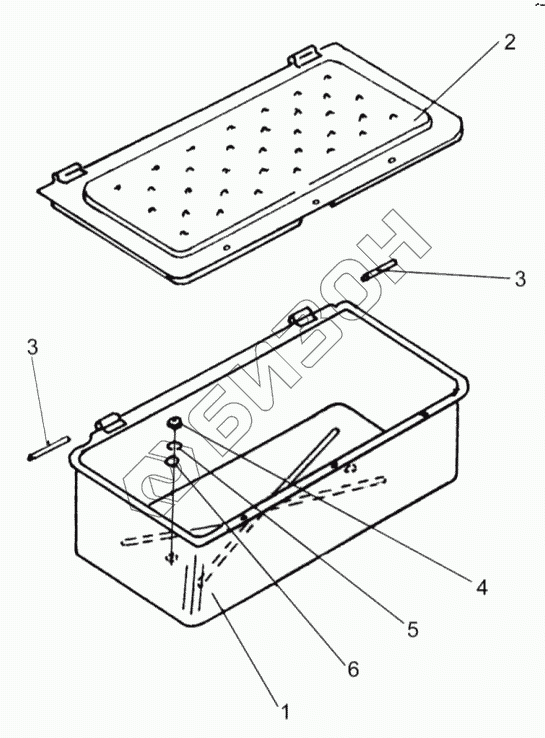 2
3
3
СИБИЗОН
4
5
6
1