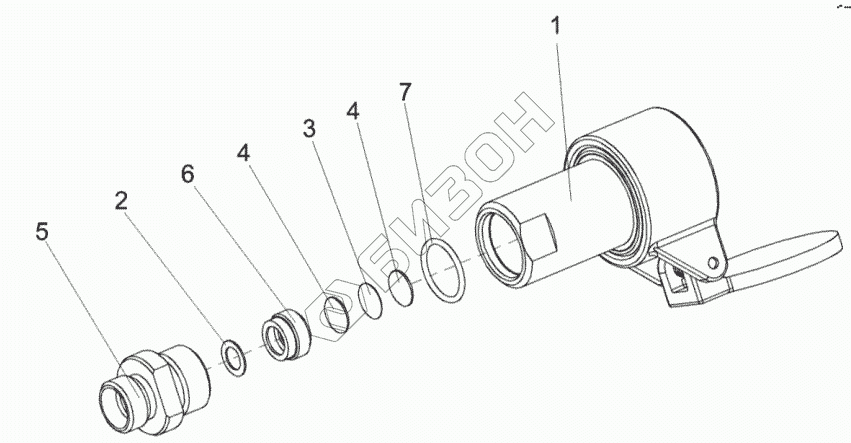 1
7
4
3
4
6
2
5
ОРИЗОН