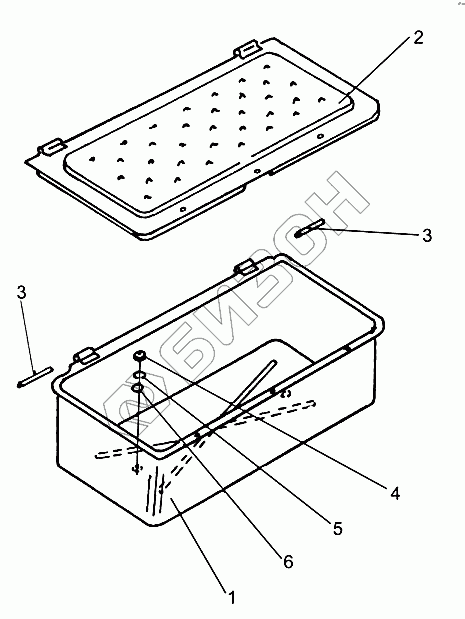 2
3
3
БИЗОН
4
5
6
1