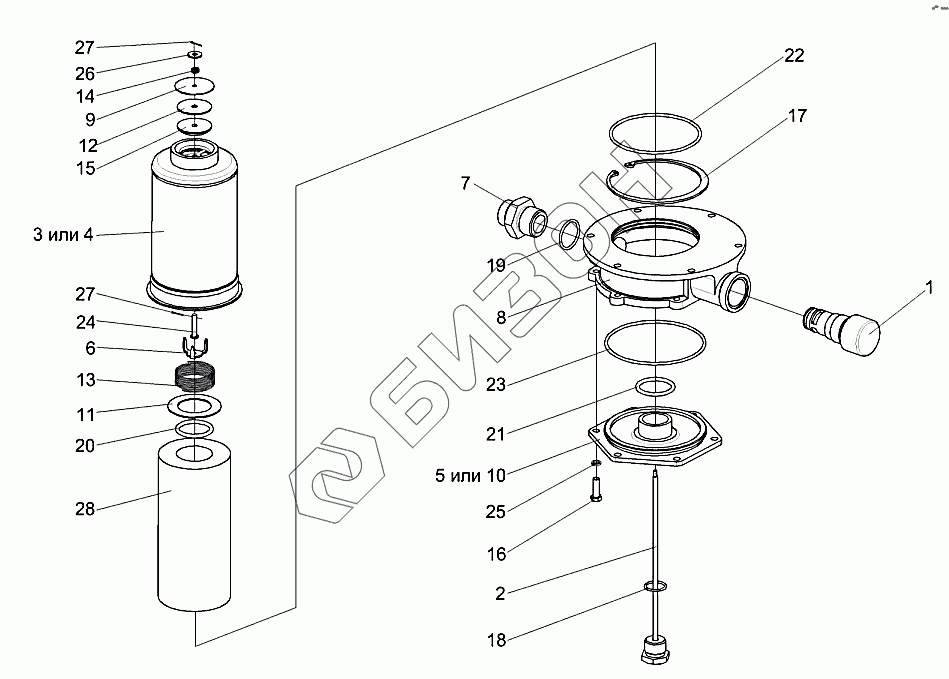 27
26
14
9
12
15
3 или 4
27
24
6
13
11
20
28
22
17
7
19
8
1
23
21
5 или 10
25
16
2
18
БИЗОН