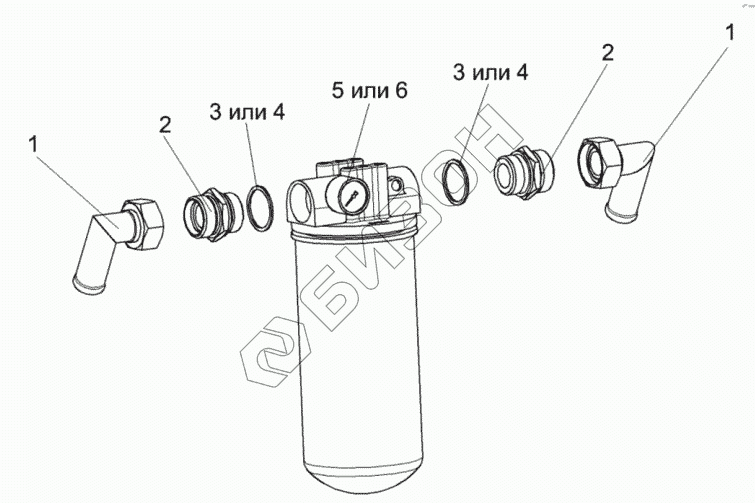 1
2
3 или 4
5 или 6
3 или 4
2
1
БИЗОН