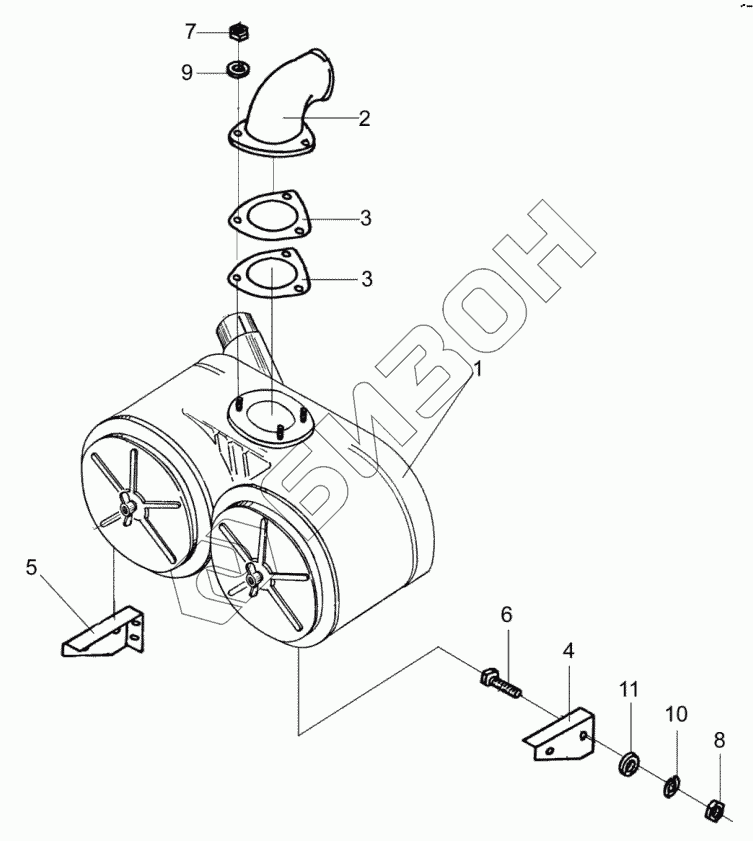 7
9
2
3
3
1
БИЗОН
5
6
4
11
10
8