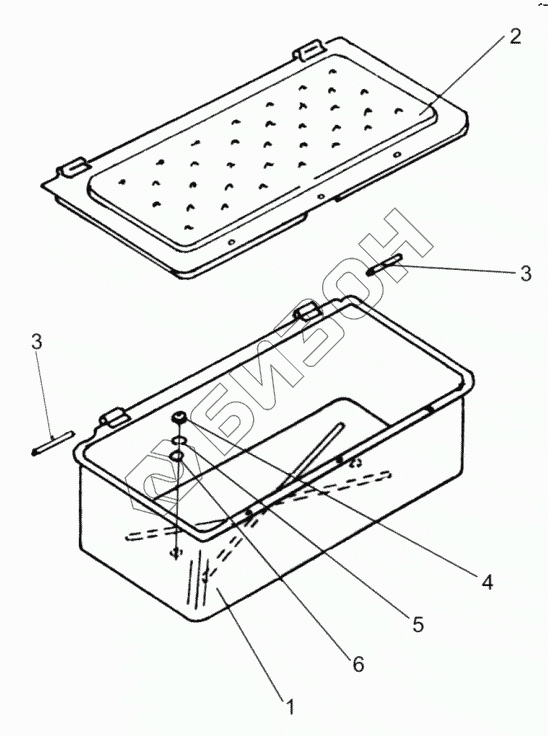 2
3
3
БИЗОН
4
5
6
1