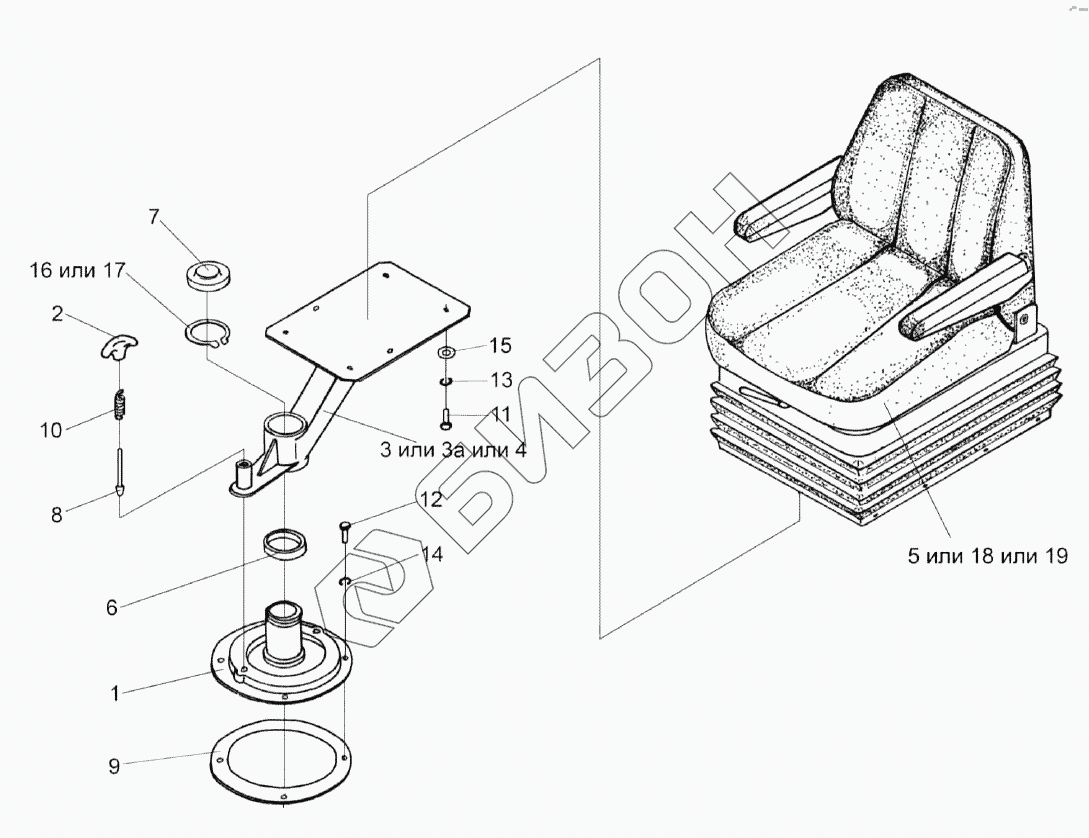 7

16 или 17

2

10

8

15

13

11

3 или 3а или 4

12

14

6

1

9

5 или 18 или 19

БИЗОН