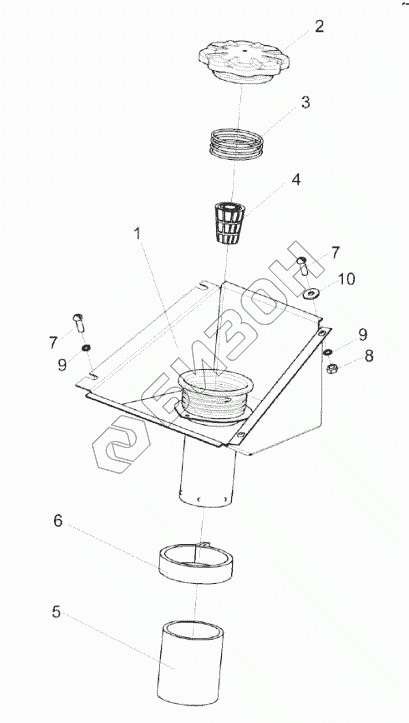 2
3
4
1
7
10
7
9
9
8
6
5
БИЗОН