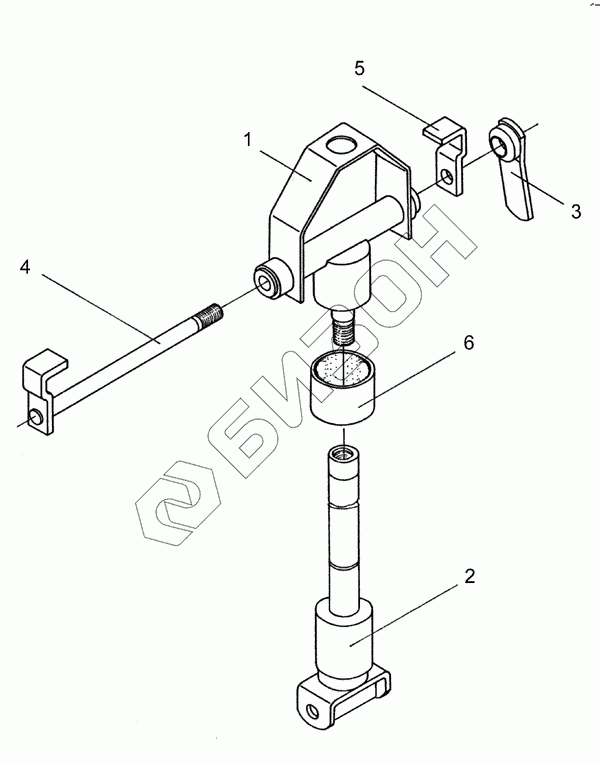 5
1
3
4
6
2
БИЗОН