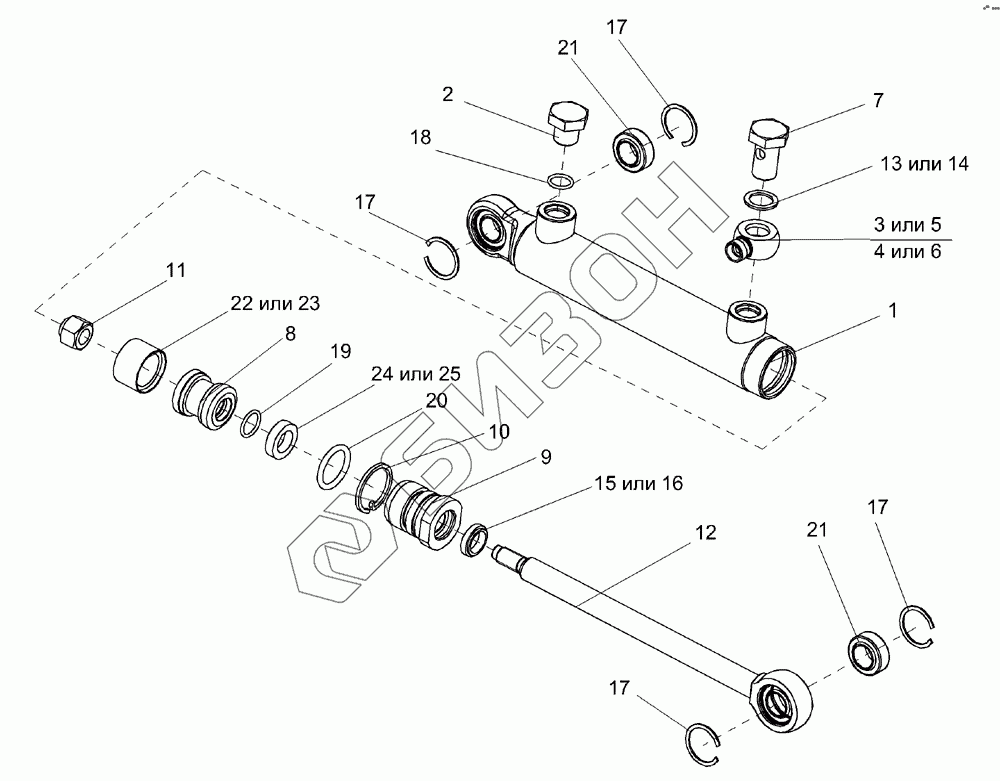 17
21
2
7
18
13 или 14
17
3 или 5
4 или 6
11
22 или 23
1
8
19
24 или 25
20
10
9
15 или 16
12
21
17
17
БИЗОН