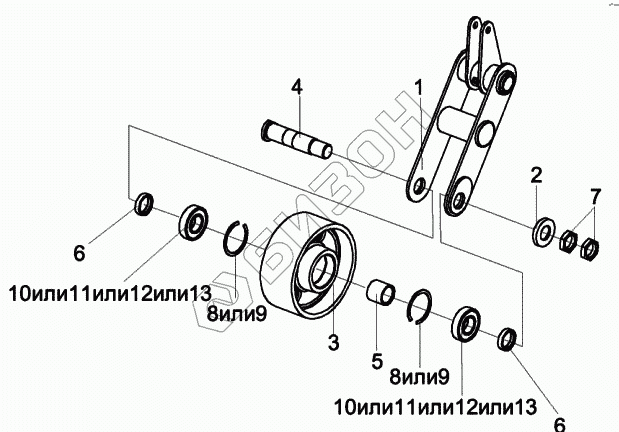 4
1
2
7
6
10или11или12или13
8или9
3
5
8или9
10или11или12или13
6
БИЗОН