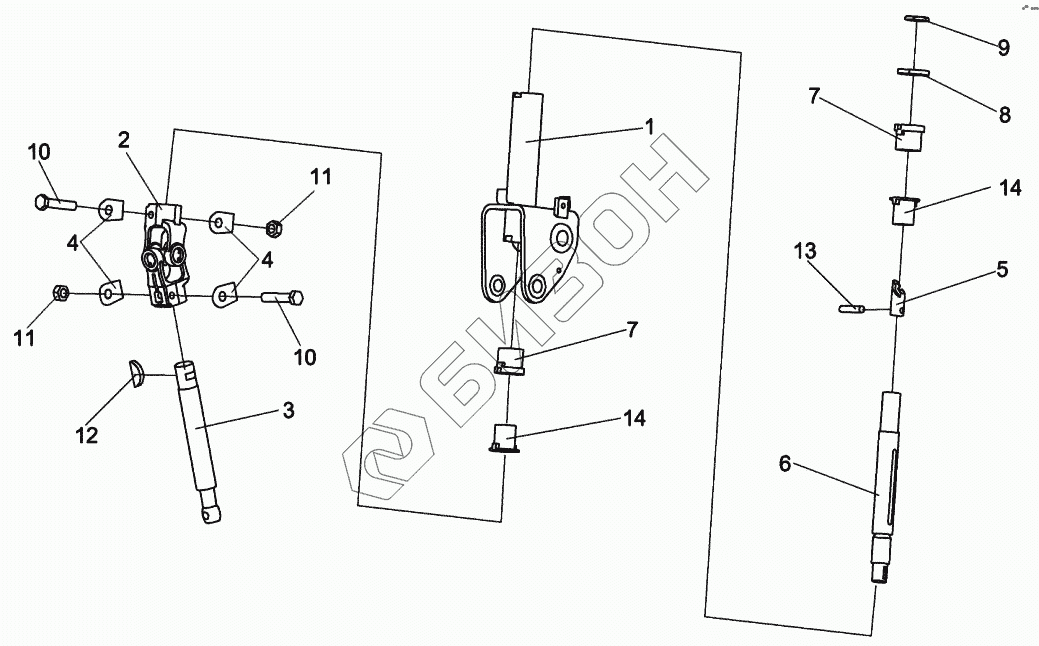 10
2
11
4
4
11
10
12
3
1
7
14
БИЗОН
9
8
7
14
13
5
6