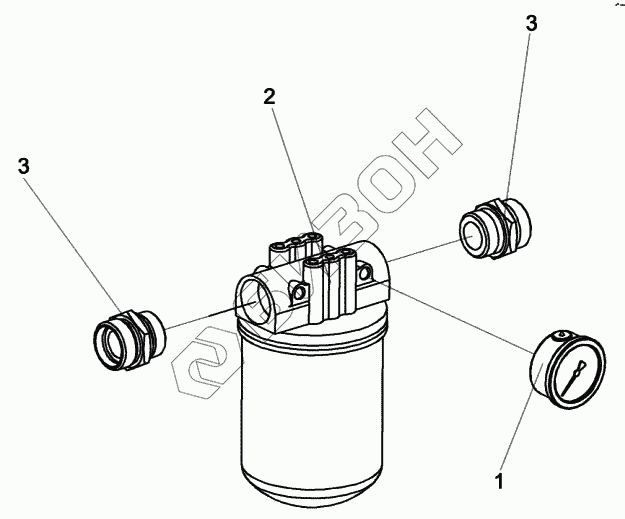 3
2
3
1
ЗОН