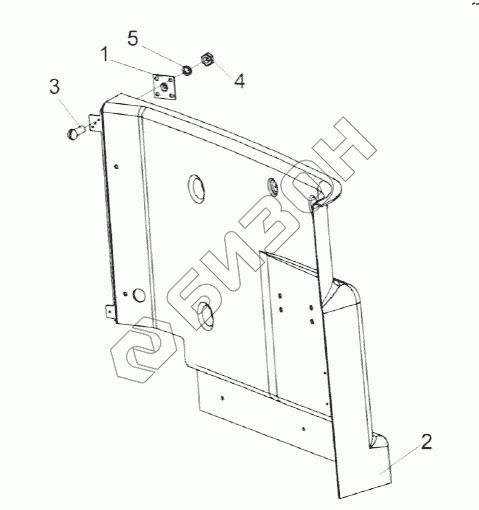 5
1
4
3
БИЗОН
2