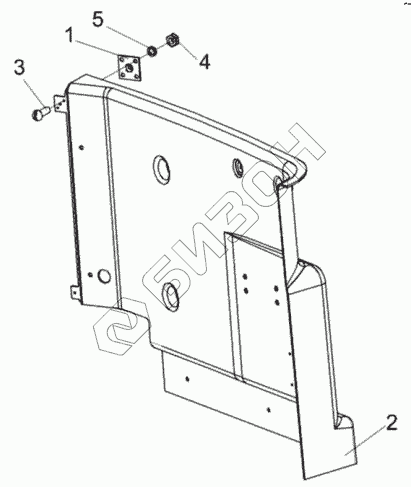 5
1
4
3
БИЗОН
2