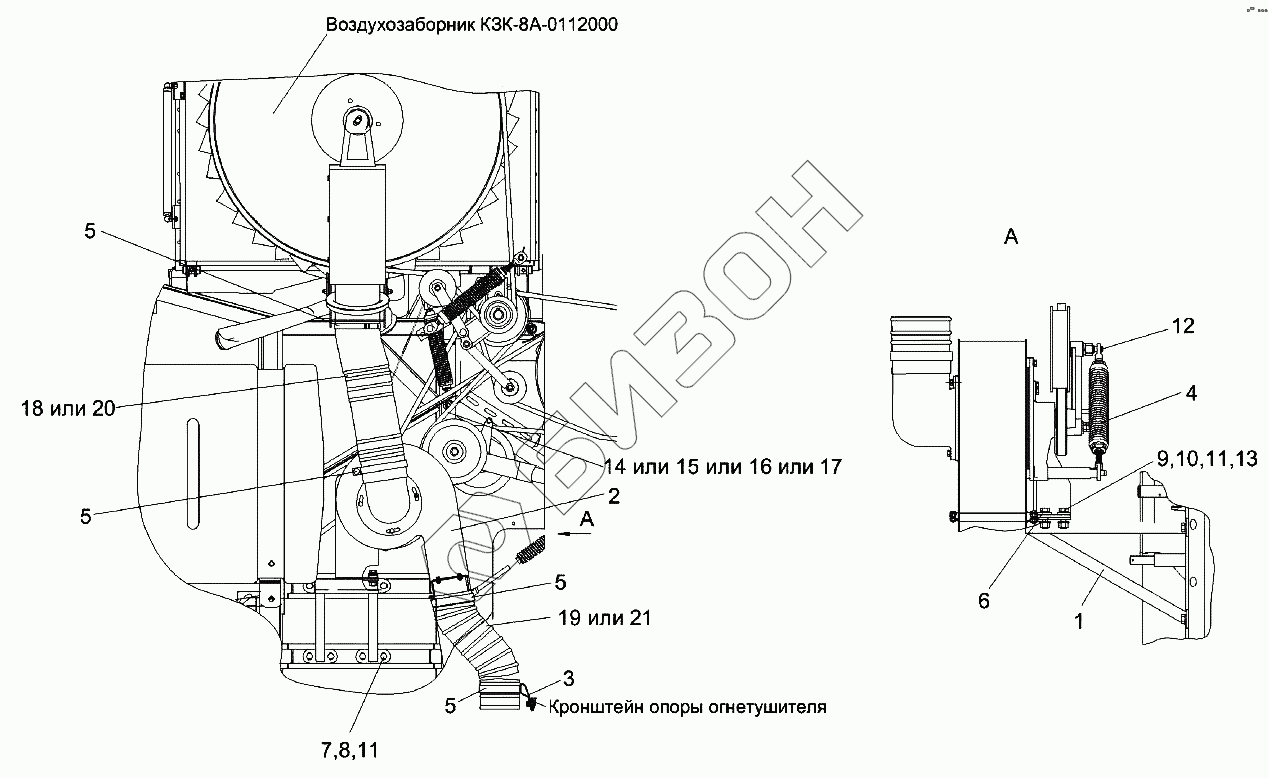 Воздухозаборник КЗК-8А-0112000

5

18 или 20

5

14 или 15 или 16 или 17

2

А

5

19 или 21

3

5

Кронштейн опоры огнетушителя

7,8,11

А

12

4

9,10,11,13

6

1

ГОРИЗОН