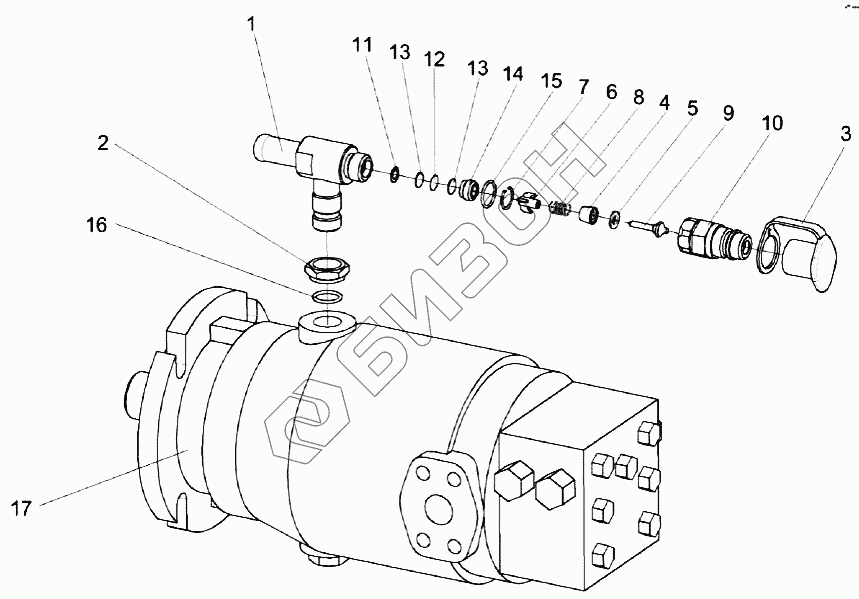 1
11
13
12
13
14
15
7
6
8
4
5
9
10
3
2
16
17
БИЗОН