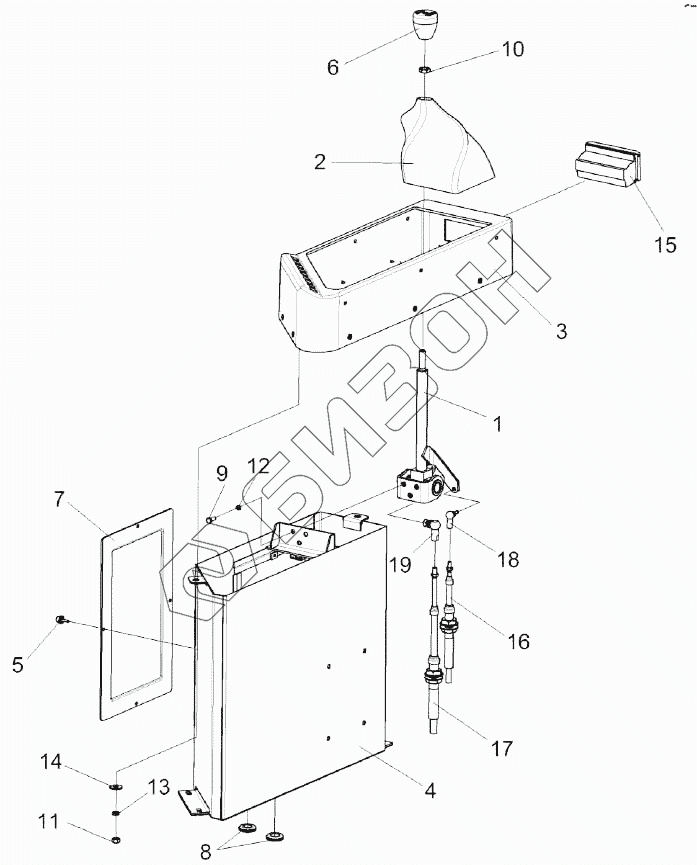 6
10
2
15
3
1
9
12
7
19
18
5
16
17
14
13
4
11
8
БИЗОН