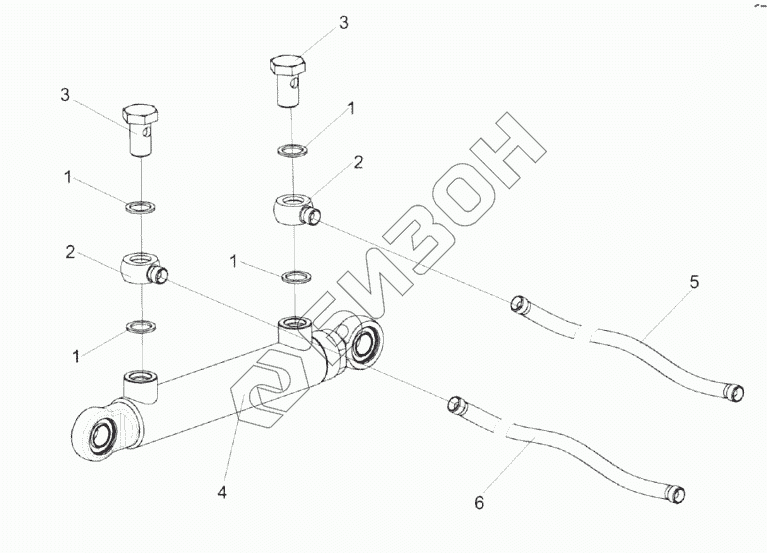 3
3
1
2
1
2
1
1
5
4
6
БИЗОН