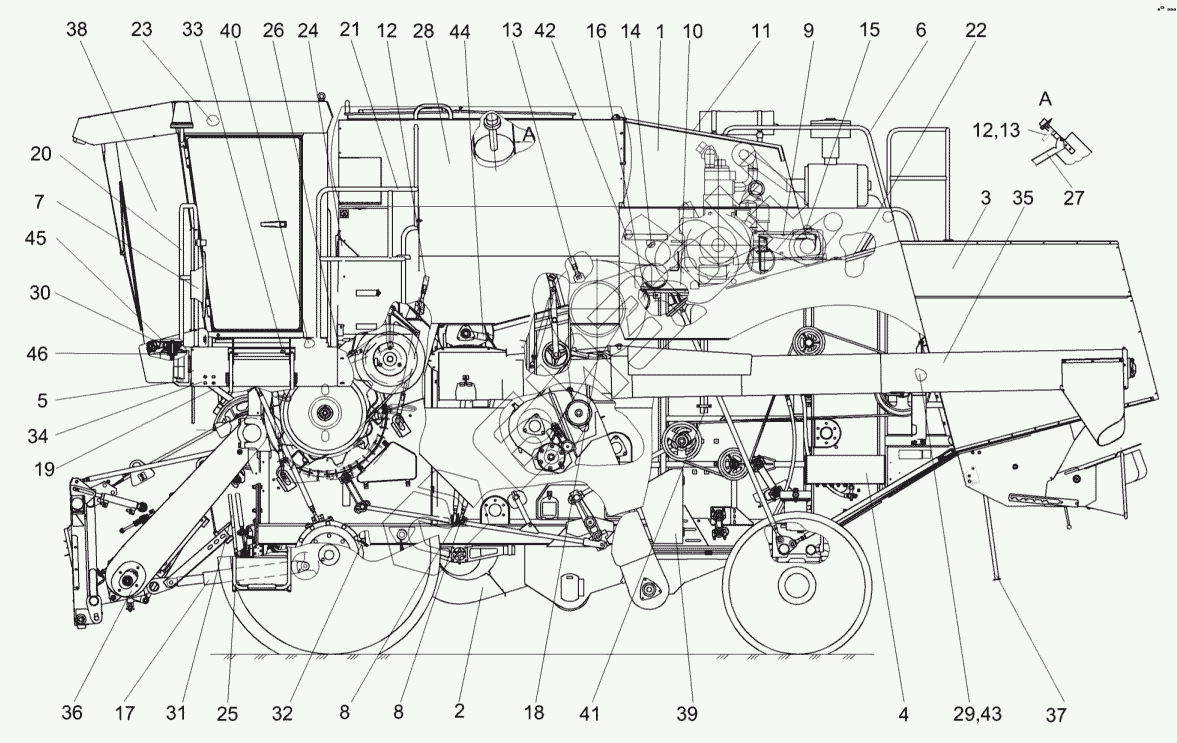 38 23 33 40 26 24 21 12 28 44 13 42 16 14 1 10 11 9 15 6 22

A

12,13

27

20

7

45

30

46

5

34

19

3 35

A

36 17 31 25 32 8 8 2 18 41 39 4 29,43 37