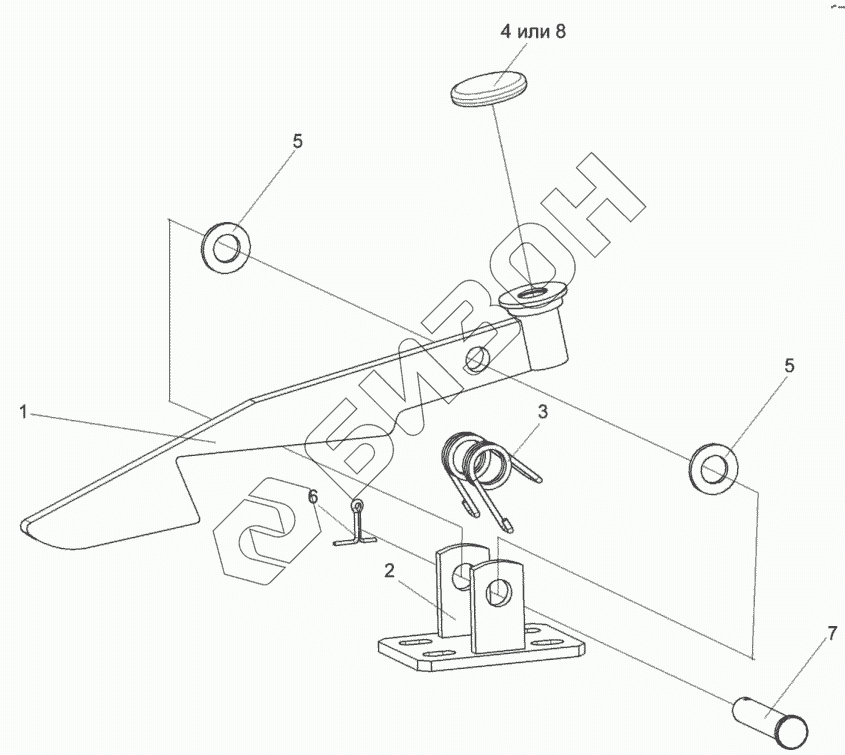 4 или 8

5

5

1

3

6

2

7

БИЗОН