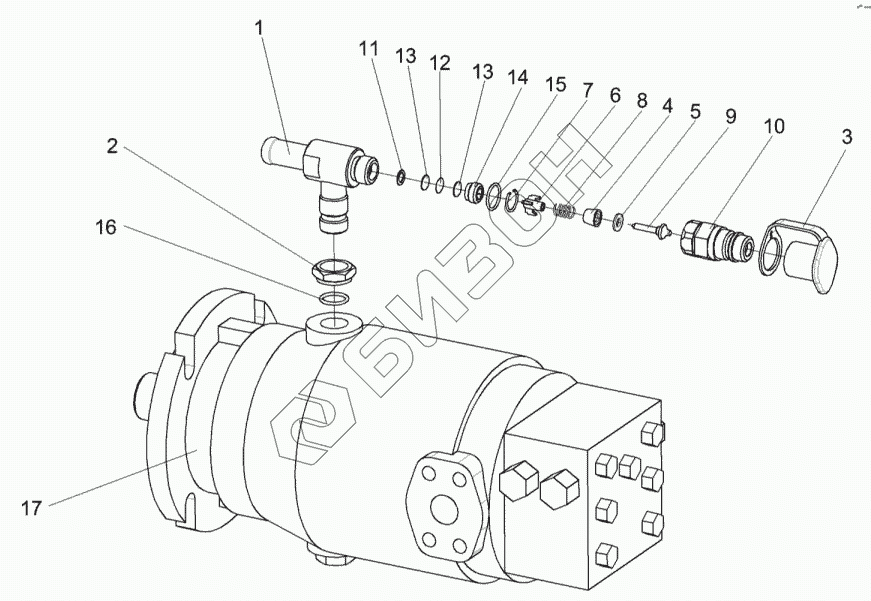 1
11
13
12
13
14
15
7
6
8
4
5
9
10
3
2
16
17
БИЗОН