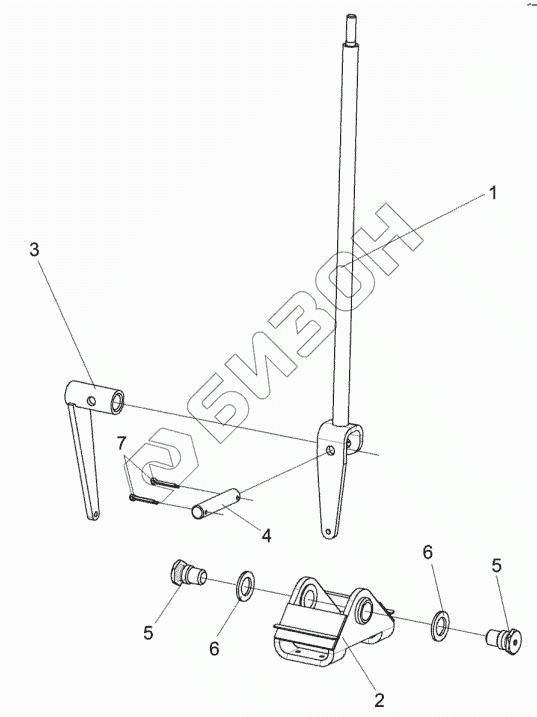 1
3
БИЗОН
7
4
6
5
5
6
2