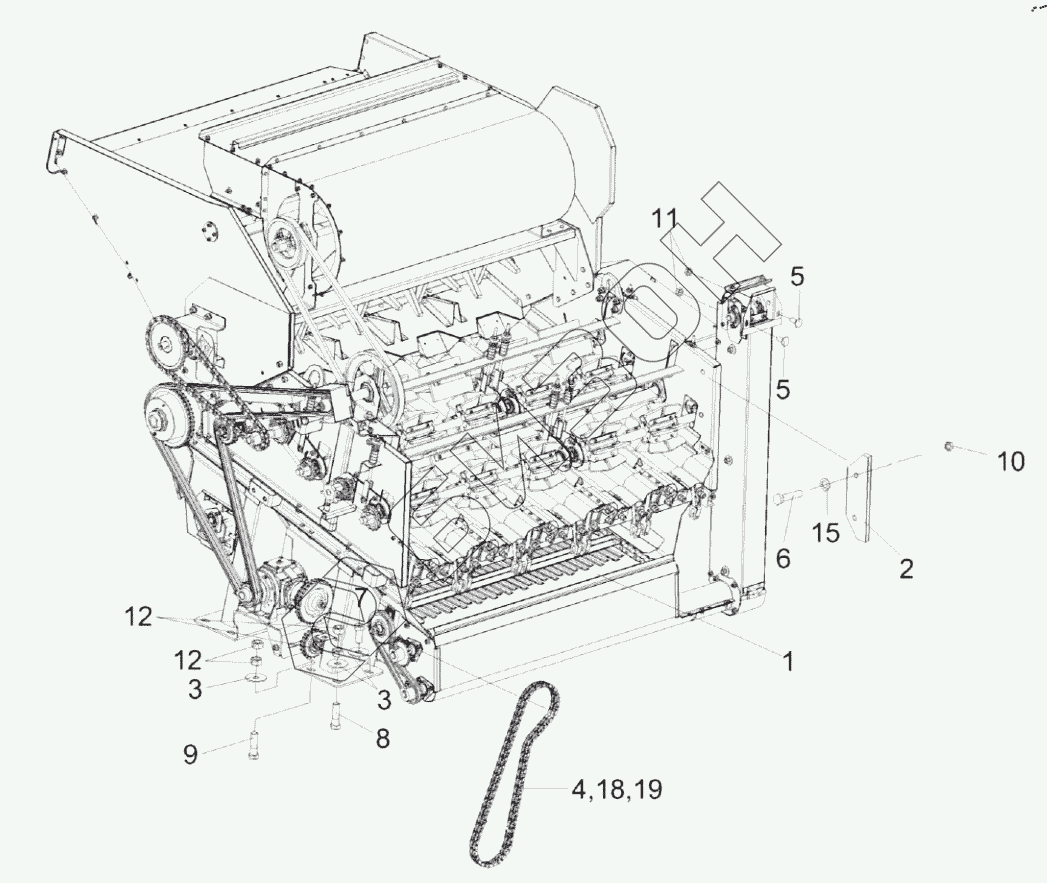 11
5
5
10
15
6
2
1
12
12
3
3
9
8
4,18,19