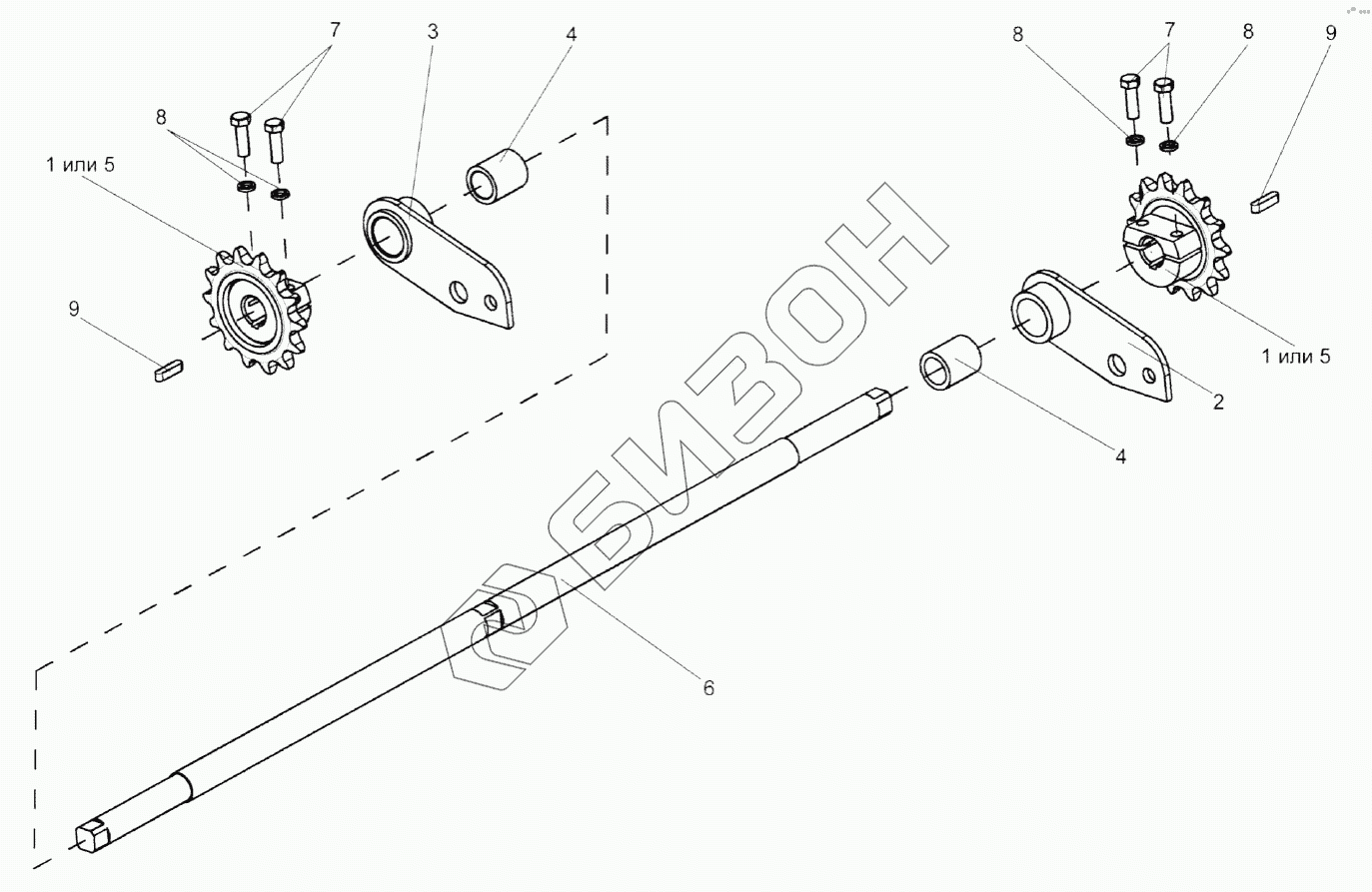 7
3
4
8
1 или 5
9
8
7
8
9
1 или 5
2
4
6
БИЗОН