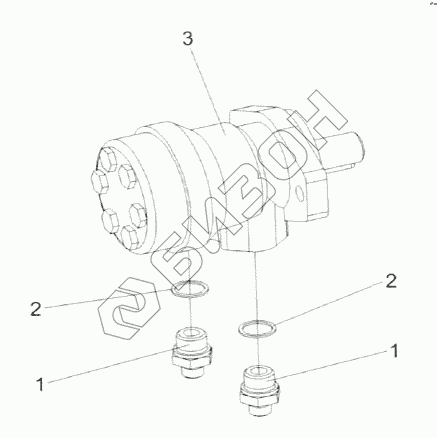 3
БИЗОН
2
2
1
1