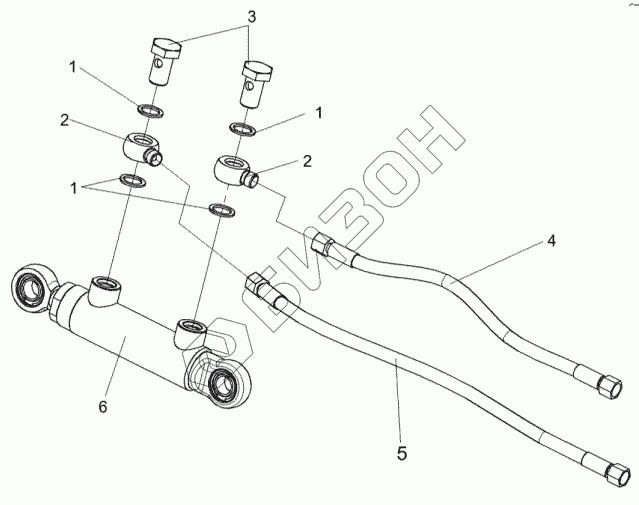 3
1
1
2
2
1
4
6
5
БИЗОН