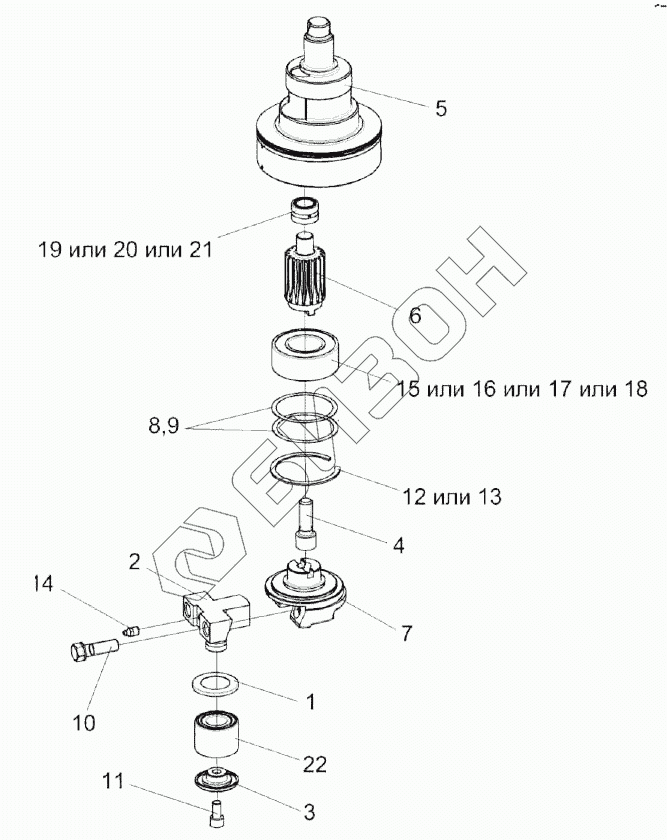 5

19 или 20 или 21

6

15 или 16 или 17 или 18

8,9

12 или 13

4

2

14

7

10

1

22

11

3

БИЗОН