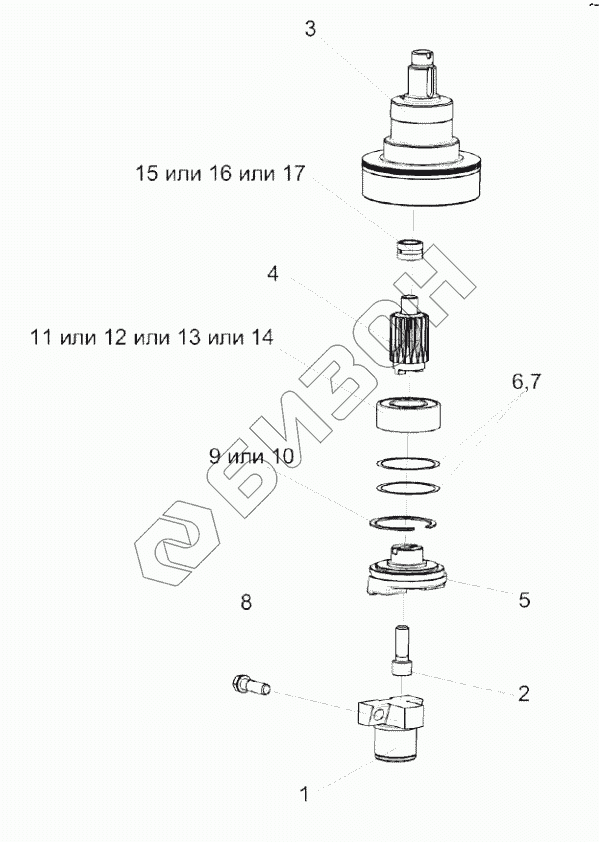 3

15 или 16 или 17

4

11 или 12 или 13 или 14

6,7

9 или 10

БИЗОН

8

5

2

1