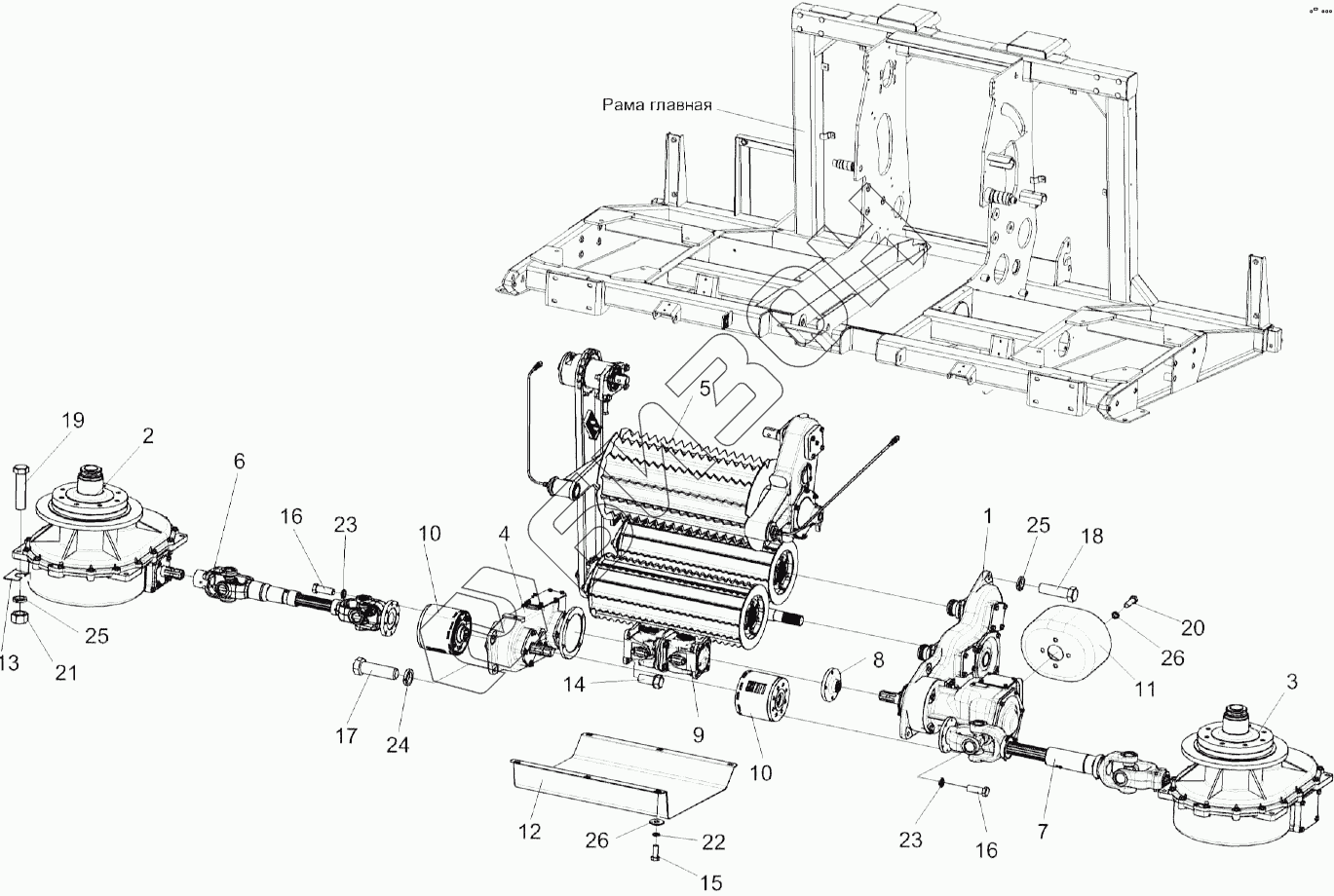 Рама главная

19
2
6
16
23
10
4
5
1
25
18
20
26
11
3
13
25
21
17
24
14
9
10
8
12
26
22
15
23
16
7