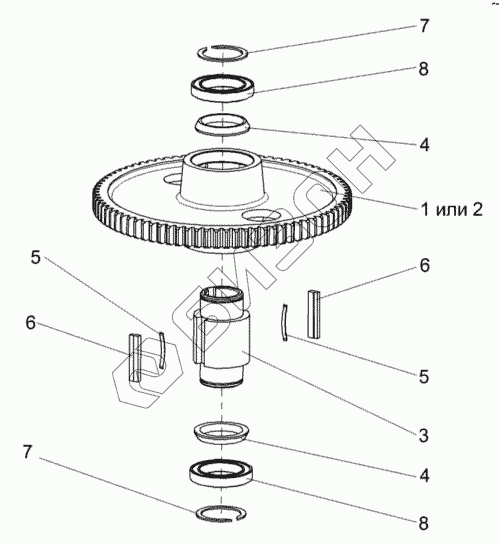 7
8
4
1 или 2
5
6
6
5
3
4
7
8
БИЗОН