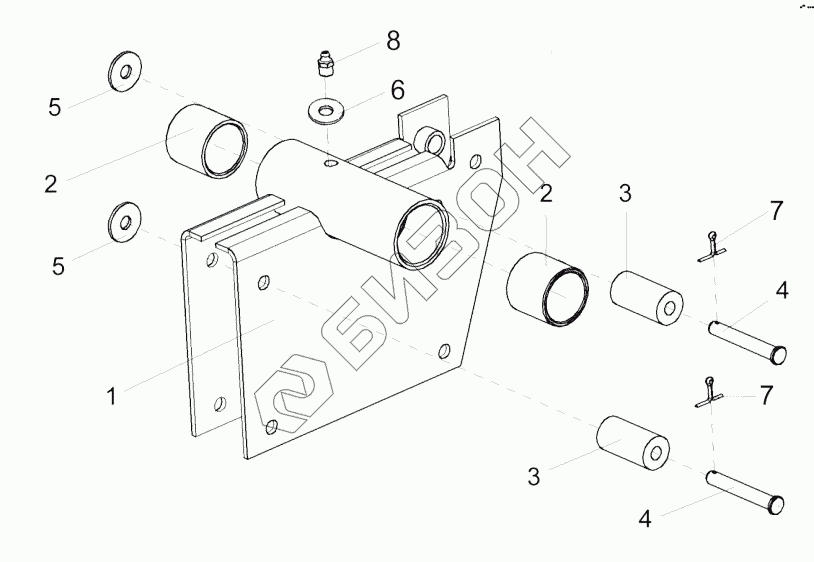 8
6
5
2
5
2
3
7
4
1
7
3
4
БИЗОН