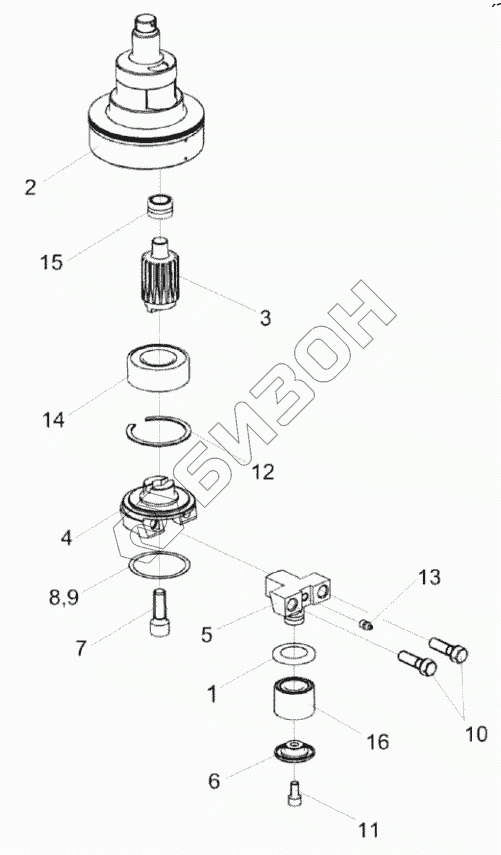 2
15
3
14
12
4
8,9
7
5
13
1
16
10
6
11
БИЗОН