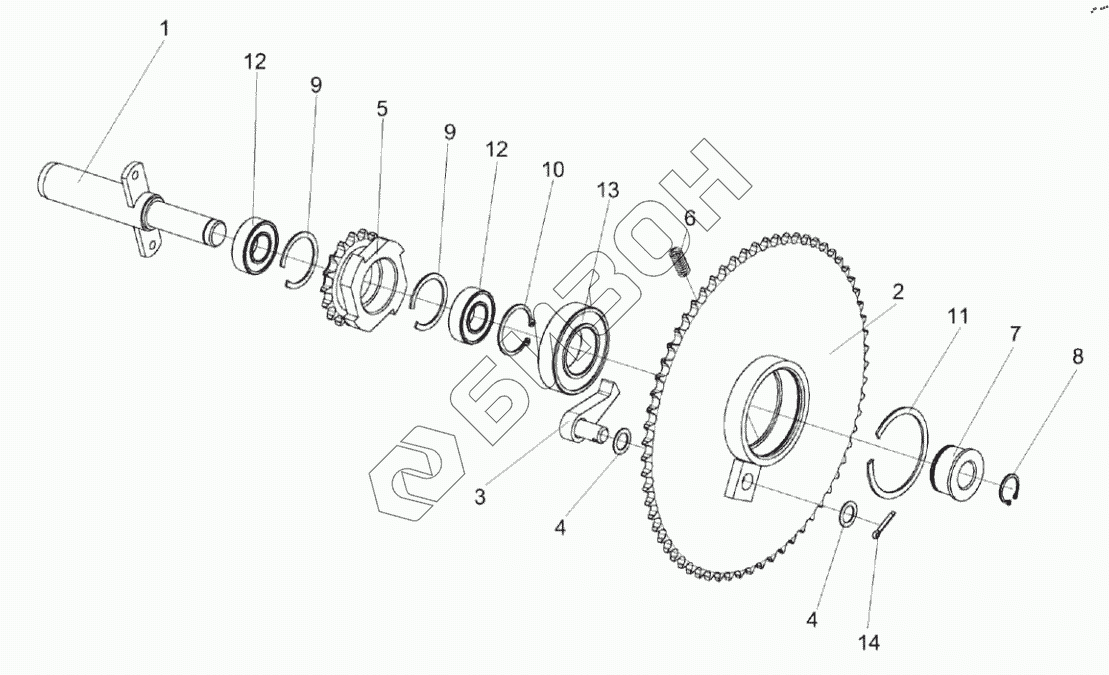 1
12
9
5
9
12
10
13
6
2
11
7
8
3
4
4
14
БИЗОН