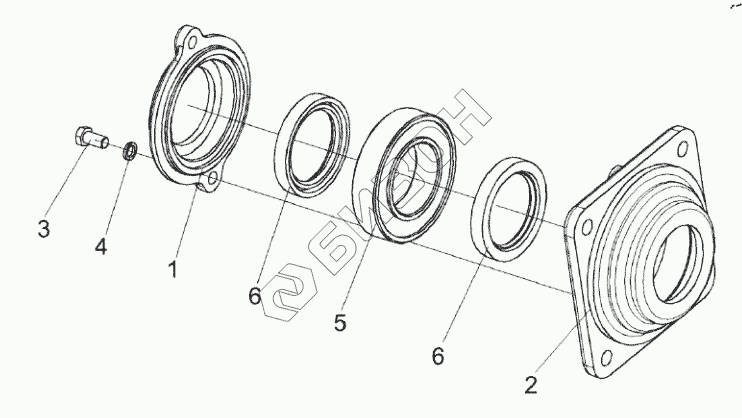 3
4
1
6
5
6
2
БИЗОН