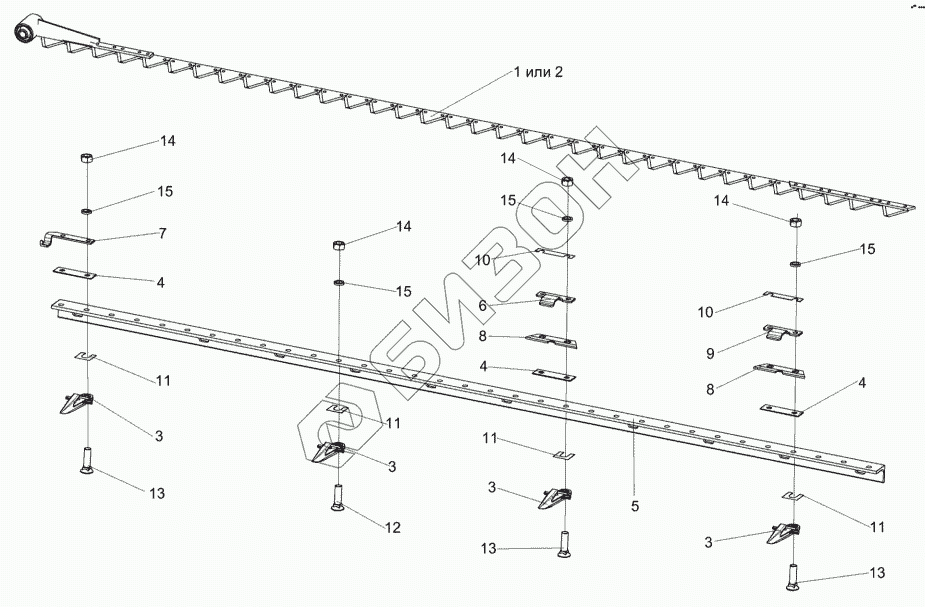 1 или 2
14
15
7
4
11
3
13
14
15
11
3
12
14
15
10
6
8
4
11
3
13
5
14
15
10
9
8
4
11
3
13
БИЗОН