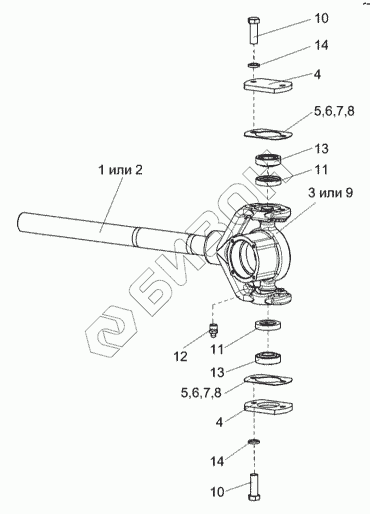 10
14
4
5,6,7,8
13
11
1 или 2
3 или 9
БИЗОН
12
11
13
5,6,7,8
4
14
10