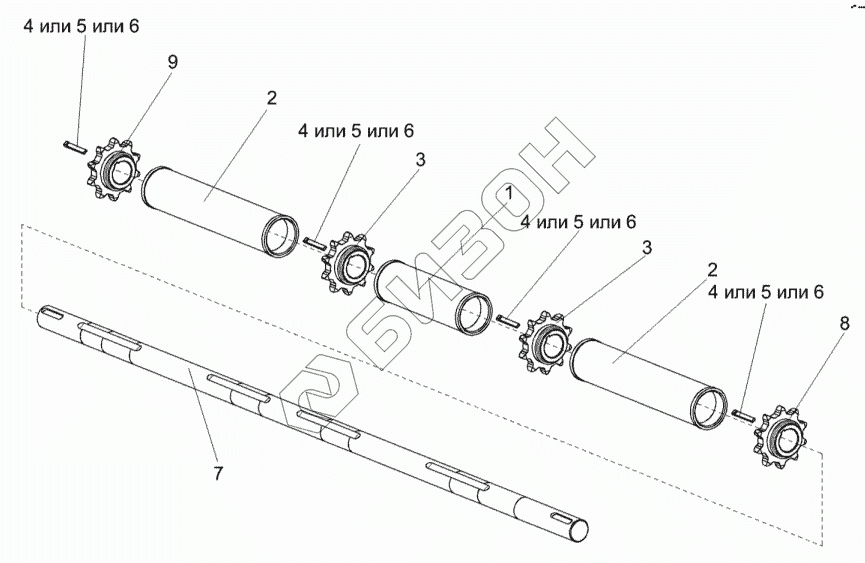 4 или 5 или 6

9

2

4 или 5 или 6

3

1

4 или 5 или 6

3

2

4 или 5 или 6

8

7

БИЗОН