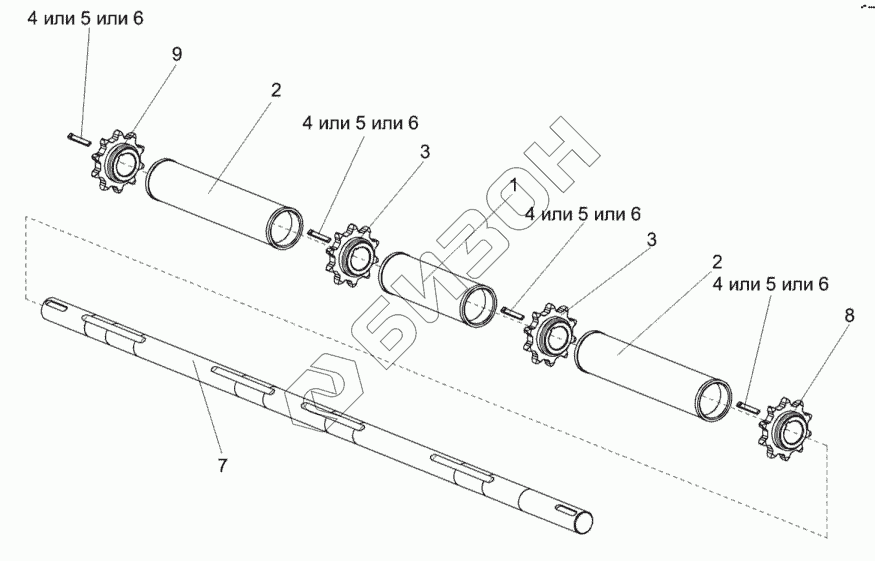 4 или 5 или 6
9
2
4 или 5 или 6
3
1
4 или 5 или 6
3
2
4 или 5 или 6
8
7
БИЗОН