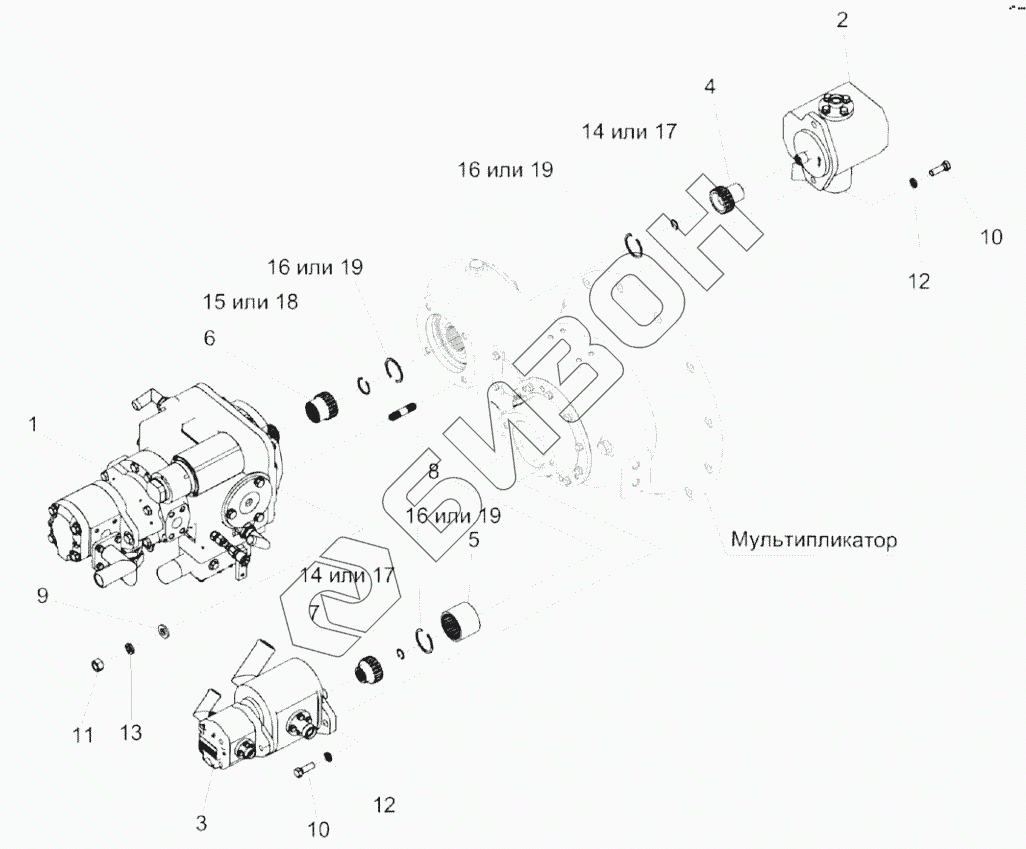 2
4
14 или 17
16 или 19
10
12
16 или 19
15 или 18
6
1
8
16 или 19
5
Мультипликатор
14 или 17
7
9
11
13
3
10
12
БИЗОН