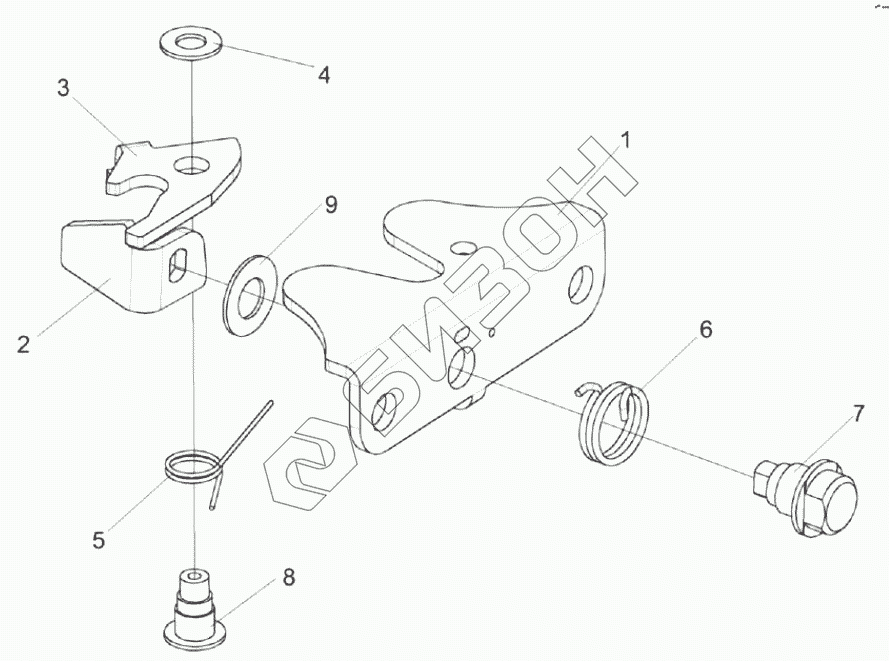 4
3
1
9
2
6
7
5
8
БИЗОН